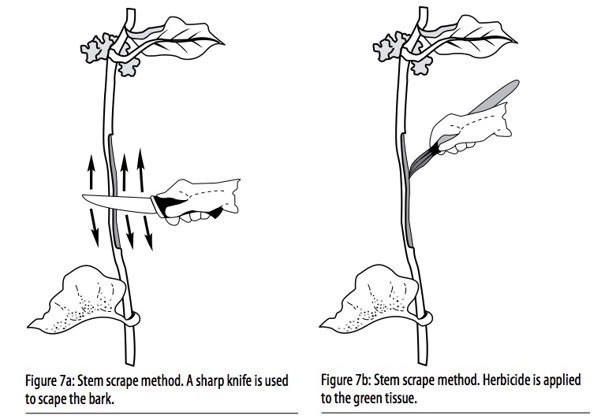 Figure 7a: Stem scrape method. A sharp knife is used to scape the bark.

Figure 7b: Stem scrape method. Herbicide is applied to the green tissue.